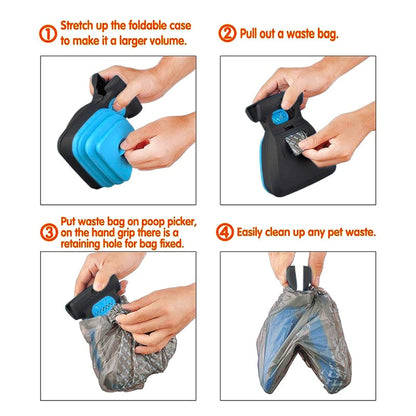 ① Stretch up the foldable case to make it a larger volume.

② Pull out a waste bag.

③ Put waste bag on poop picker, on the hand grip there is a retaining hole for bag fixed.

④ Easily clean up any pet waste.