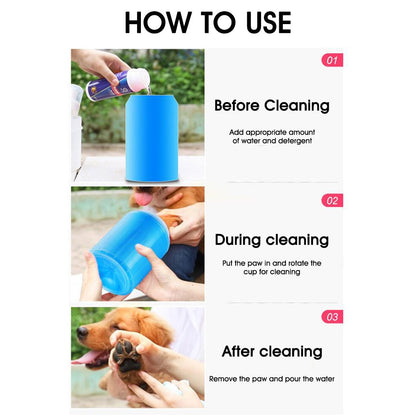 HOW TO USE

01

Before Cleaning

Add appropriate amount of water and detergent

02

During cleaning

Put the paw in and rotate the cup for cleaning

03

After cleaning

Remove the paw and pour the water