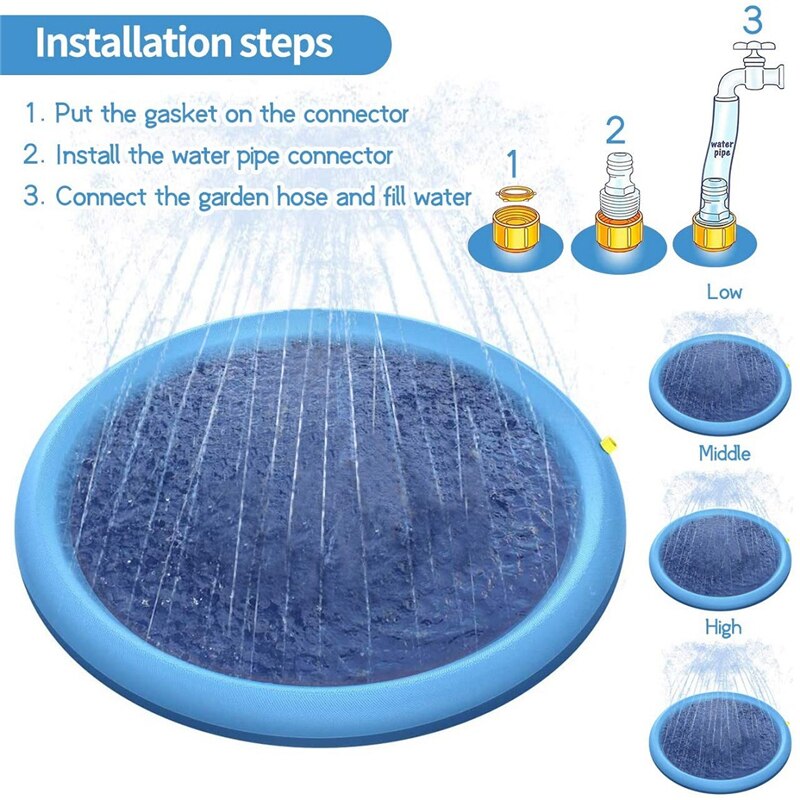 Installation steps

1. Put the gasket on the connector
2. Install the water pipe connector
3. Connect the garden hose and fill water

1

2

3

water pipe

Low

Middle

High