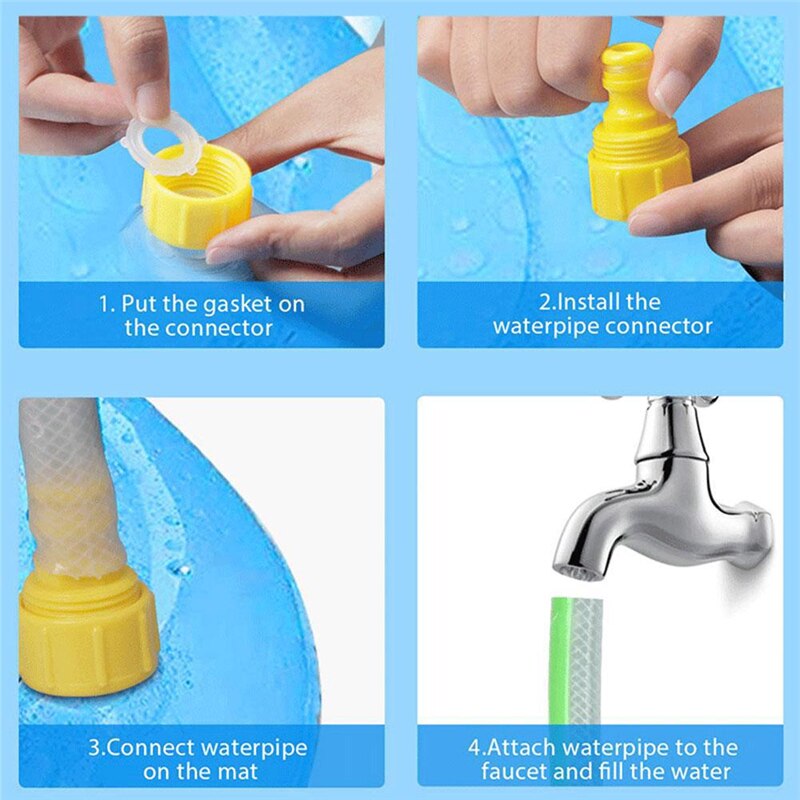 1. Put the gasket on the connector

2.Install the waterpipe connector

3.Connect waterpipe on the mat

4.Attach waterpipe to the faucet and fill the water